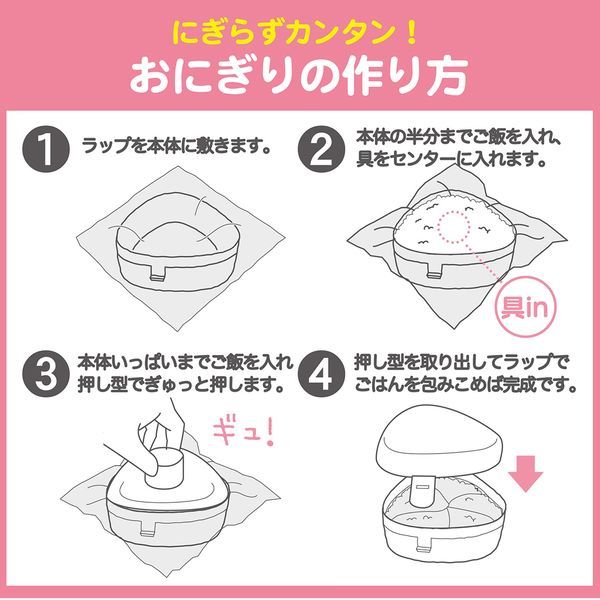 にぎらずカンタン！
おにぎりの作り方

1 ラップを本体に敷きます。

2 本体の半分までご飯を入れ、具をセンターに入れます。

具in

3 本体いっぱいまでご飯を入れ押し型でぎゅっと押します。

ギュ！

4 押し型を取り出してラップでごはんを包みこめば完成です。