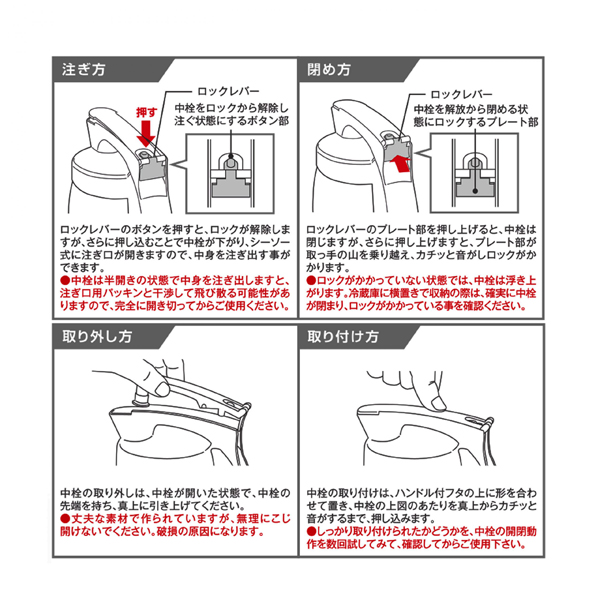 注ぎ方

押す

ロックレバー
中栓をロックから解除し注ぐ状態にするボタン部

ロックレバーのボタンを押すと、ロックが解除しますが、さらに押し込むことで中栓が下がり、シーソー式に注ぎ口が開きますので、中身を注ぎ出す事ができます。
●中栓は半開きの状態で中身を注ぎ出しますと、注ぎ口用パッキンと干渉して飛び散る可能性がありますので、完全に開き切ってからご使用ください。

閉め方

ロックレバー
中栓を解放から閉める状態にロックするプレート部

ロックレバーのプレート部を押し上げると、中栓は閉じますが、さらに押し上げますと、プレート部が取っ手の山を乗り越え、カチッと音がしロックがかかります。
●ロックがかかっていない状態では、中栓は浮き上がります。冷蔵庫に横置きで収納の際は、確実に中栓が閉まり、ロックがかかっている事を確認ください。

取り外し方

中栓の取り外しは、中栓が開いた状態で、中栓の先端を持ち、真上に引き上げてください。
●丈夫な素材で作られていますが、無理にこじ開けないでください。破損の原因になります。

取り付け方

中栓の取り付けは、ハンドル付フタの上に形を合わせて置き、中栓の上図のあたりを真上からカチッと音がするまで、押し込みます。
●しっかり取り付けられたかどうかを、中栓の開閉動作を数回試してみて、確認してからご使用下さい。